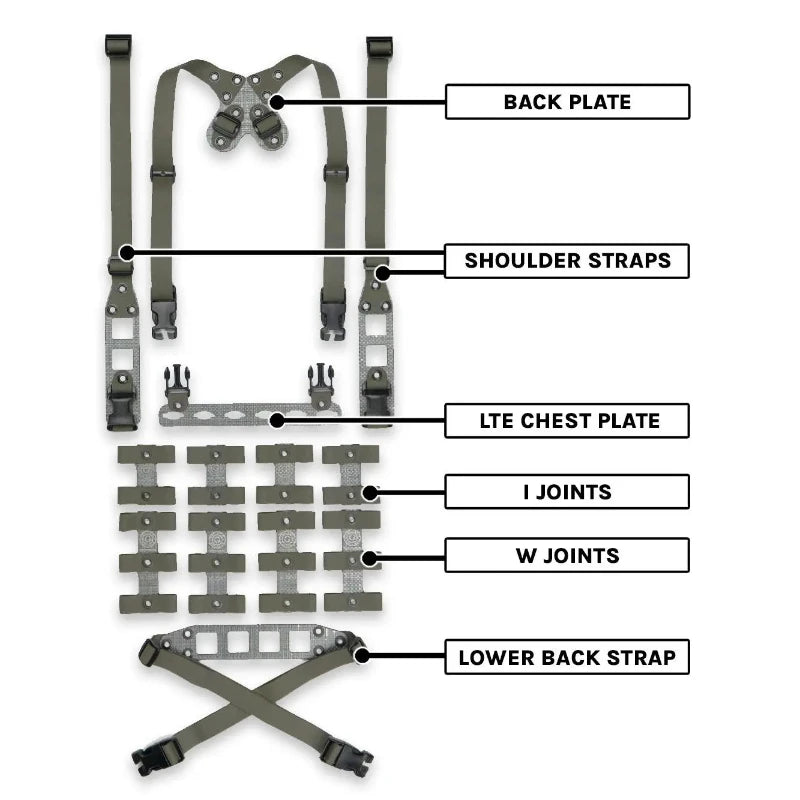 BACK PLATE

SHOULDER STRAPS

LTE CHEST PLATE

I JOINTS

W JOINTS

LOWER BACK STRAP